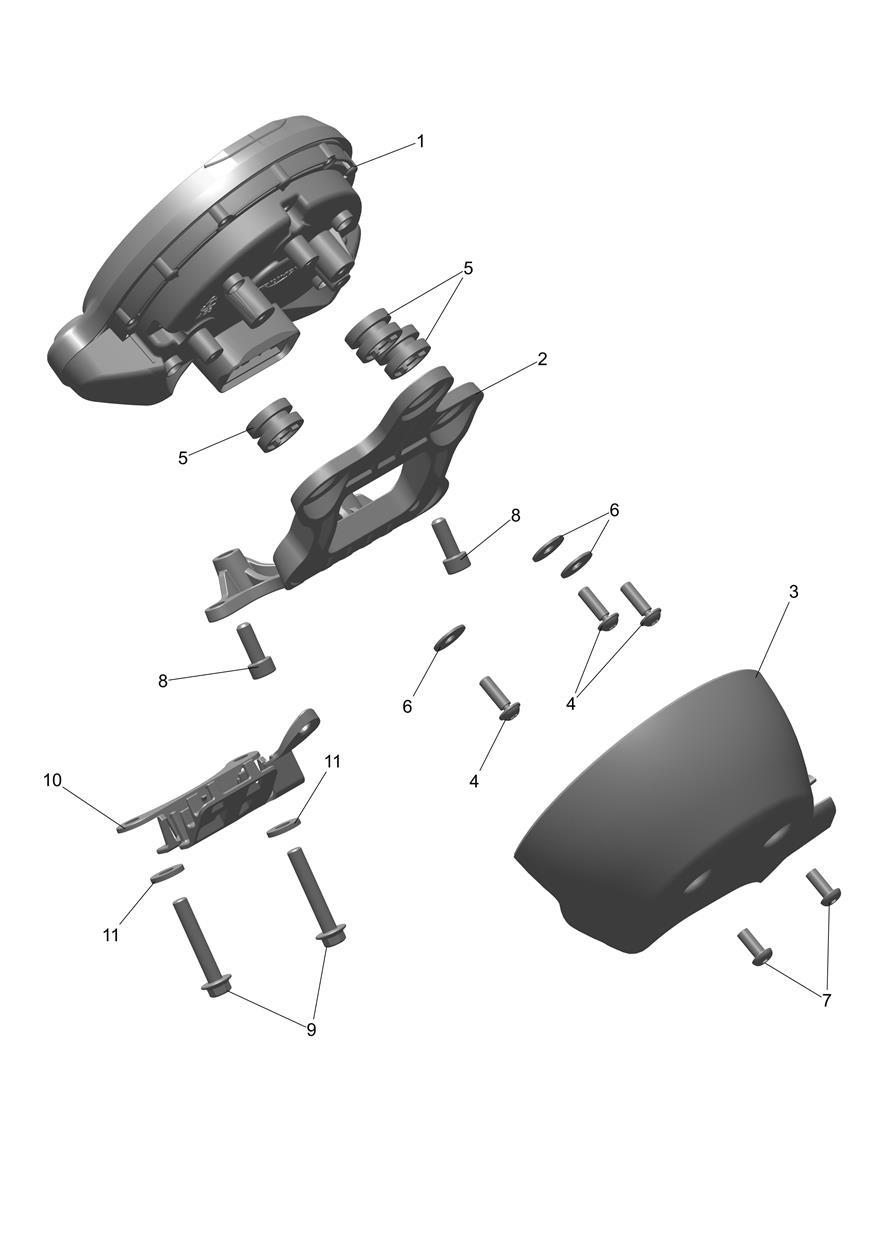 1
5
2
5
8
6
3
8
6
4
4
10
11
11
9
7